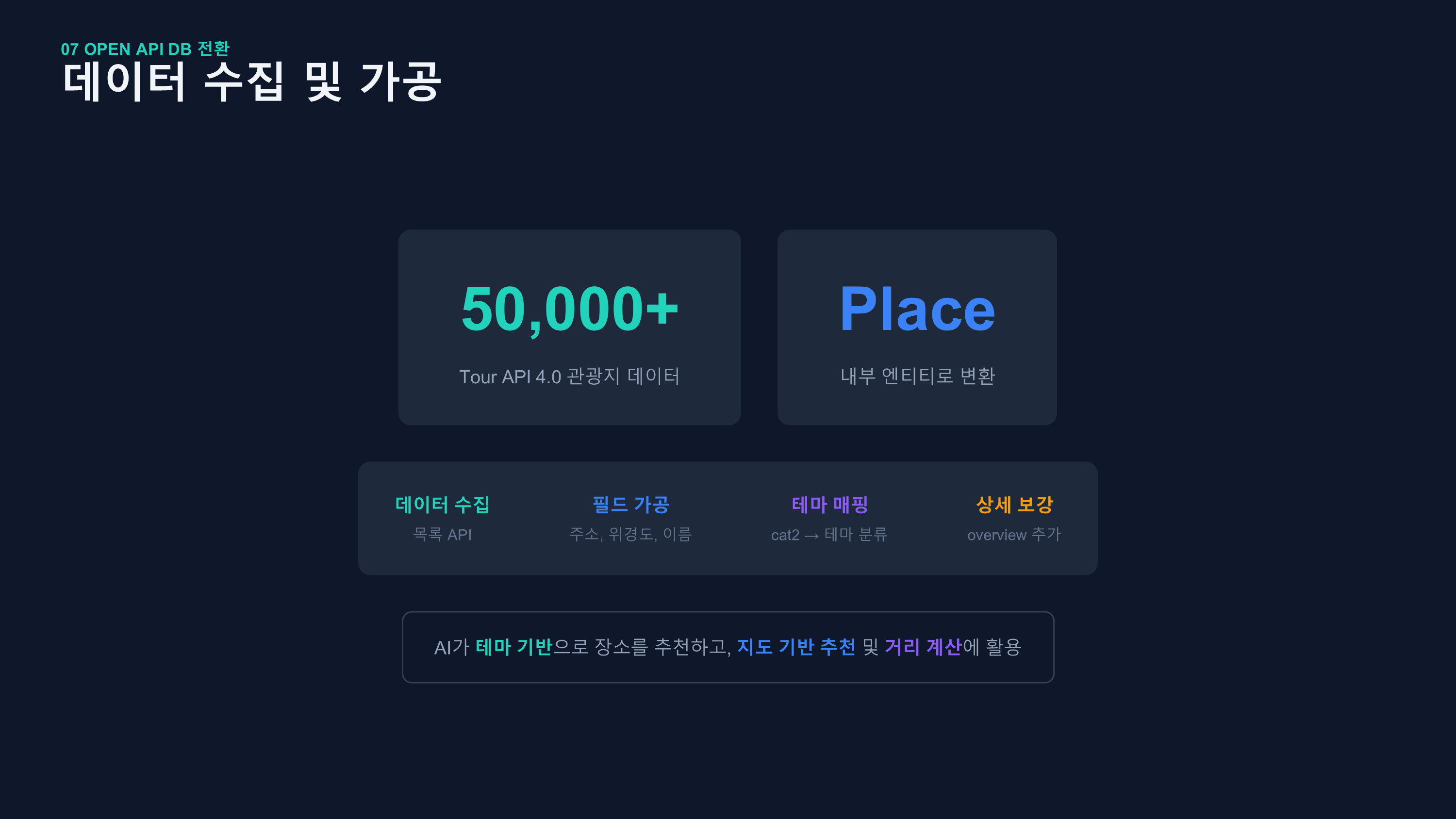 07 OPEN API DB 전환
데이터 수집 및 가공

50,000+

Tour API 4.0 관광지 데이터

Place

내부 엔티티로 변환

데이터 수집
목록 API

필드 가공
주소, 위경도, 이름

테마 매핑
cat2 → 테마 분류

상세 보강
overview 추가

AI가 테마 기반으로 장소를 추천하고, 지도 기반 추천 및 거리 계산에 활용