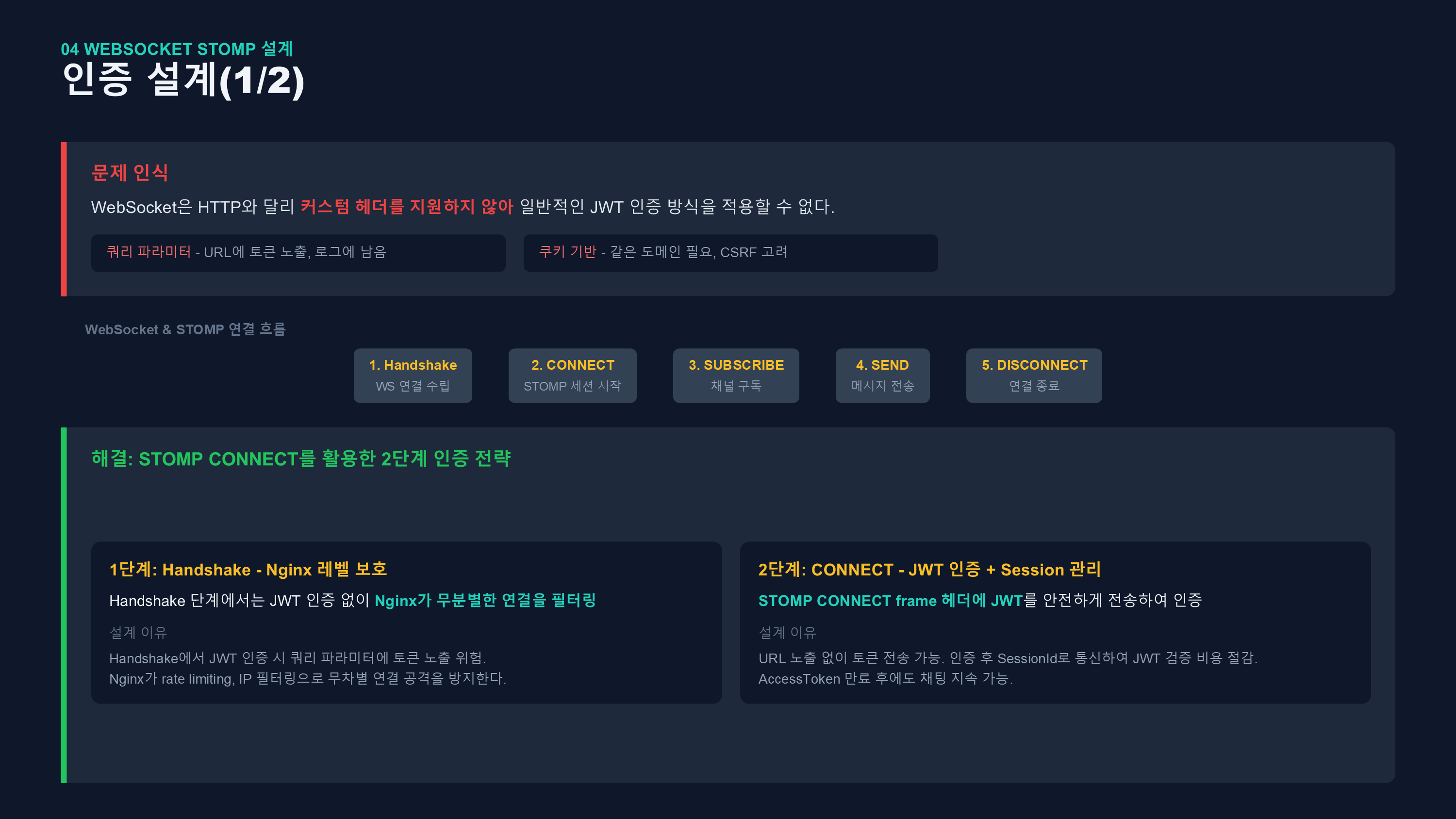 04 WEBSOCKET STOMP 설계
인증 설계(1/2)

문제 인식

WebSocket은 HTTP와 달리 커스텀 헤더를 지원하지 않아 일반적인 JWT 인증 방식을 적용할 수 없다.

쿼리 파라미터 - URL에 토큰 노출, 로그에 남음

쿠키 기반 - 같은 도메인 필요, CSRF 고려

WebSocket & STOMP 연결 흐름

1. Handshake
WS 연결 수립

2. CONNECT
STOMP 세션 시작

3. SUBSCRIBE
채널 구독

4. SEND
메시지 전송

5. DISCONNECT
연결 종료

해결: STOMP CONNECT를 활용한 2단계 인증 전략

1단계: Handshake - Nginx 레벨 보호

Handshake 단계에서는 JWT 인증 없이 Nginx가 무분별한 연결을 필터링

설계 이유

Handshake에서 JWT 인증 시 쿼리 파라미터에 토큰 노출 위험.
Nginx가 rate limiting, IP 필터링으로 무차별 연결 공격을 방지한다.

2단계: CONNECT - JWT 인증 + Session 관리

STOMP CONNECT frame 헤더에 JWT를 안전하게 전송하여 인증

설계 이유

URL 노출 없이 토큰 전송 가능. 인증 후 SessionId로 통신하여 JWT 검증 비용 절감.
AccessToken 만료 후에도 채팅 지속 가능.